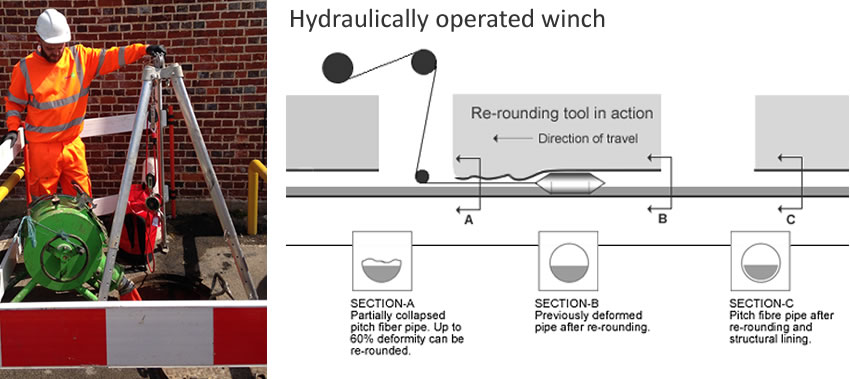 Hydraulically operated winch

Re-rounding tool in action

Direction of travel

A

B

C

SECTION-A
Partially collapsed pitch fiber pipe. Up to 60% deformity can be re-rounded.

SECTION-B
Previously deformed pipe after re-rounding.

SECTION-C
Pitch fibre pipe after re-rounding and structural lining.